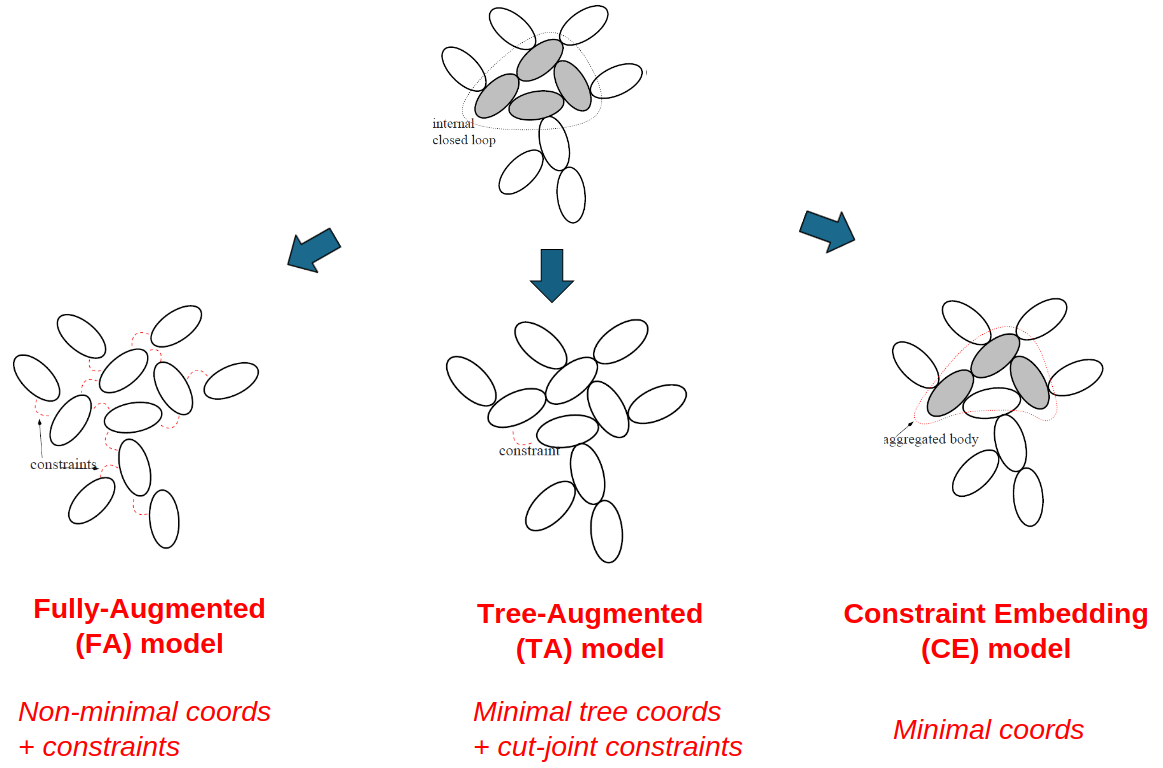 internal
closed loop

constraints

constraint

aggregated body

Fully-Augmented
(FA) model

Non-minimal coords
+ constraints

Tree-Augmented
(TA) model

Minimal tree coords
+ cut-joint constraints

Constraint Embedding
(CE) model

Minimal coords